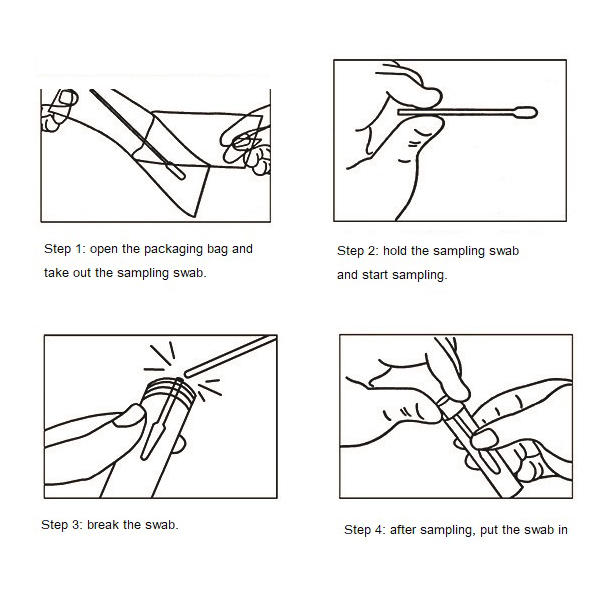 Step 1: open the packaging bag and take out the sampling swab.

Step 2: hold the sampling swab and start sampling.

Step 3: break the swab.

Step 4: after sampling, put the swab in